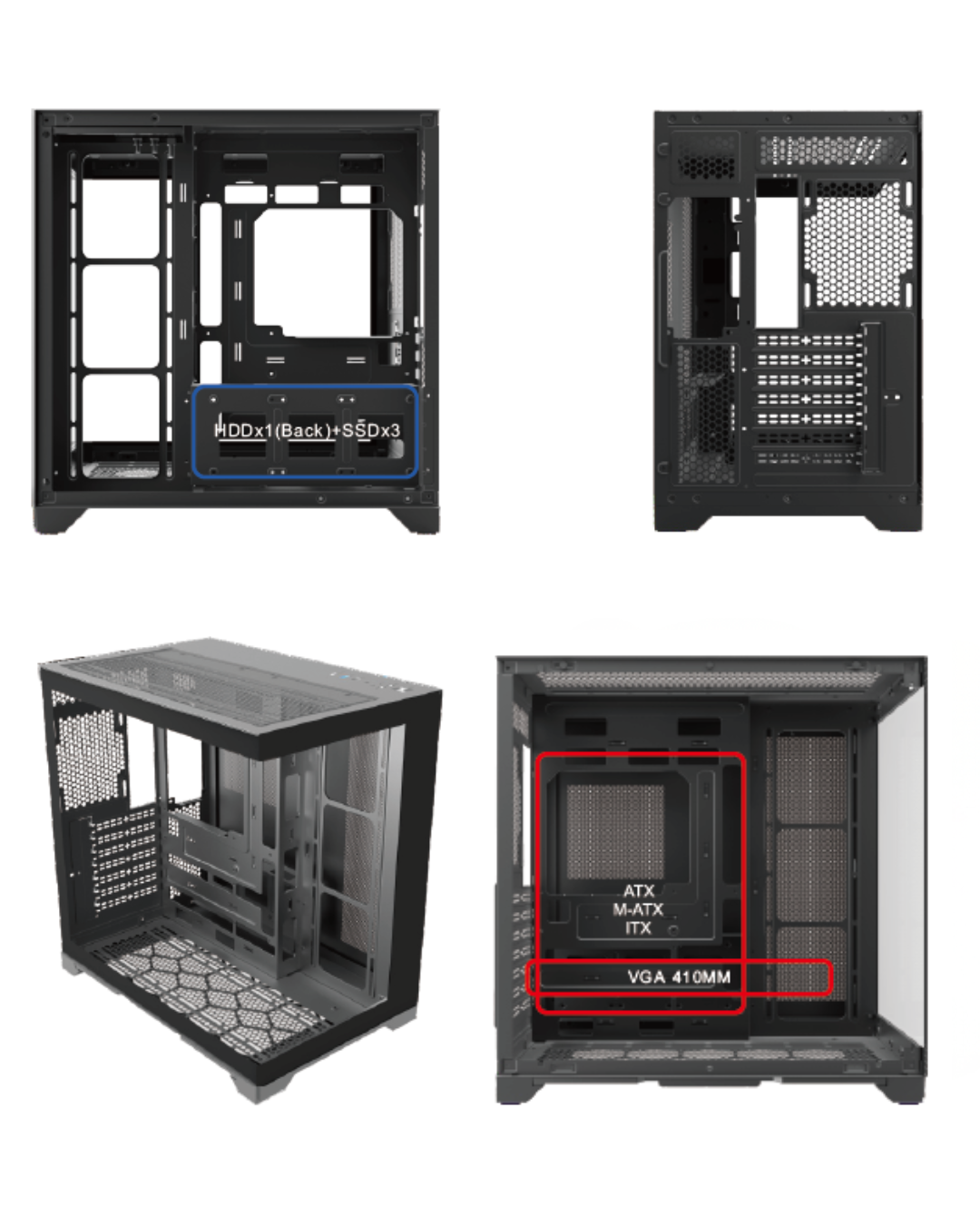 HDDx1(Back)+SSDx3

ATX
M-ATX
ITX

VGA 410MM